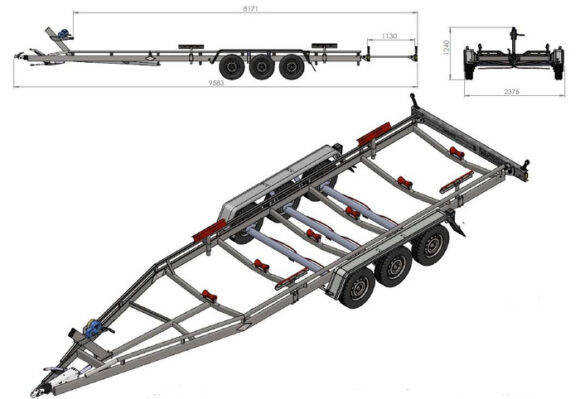 8171

1130

9583

1240

2375